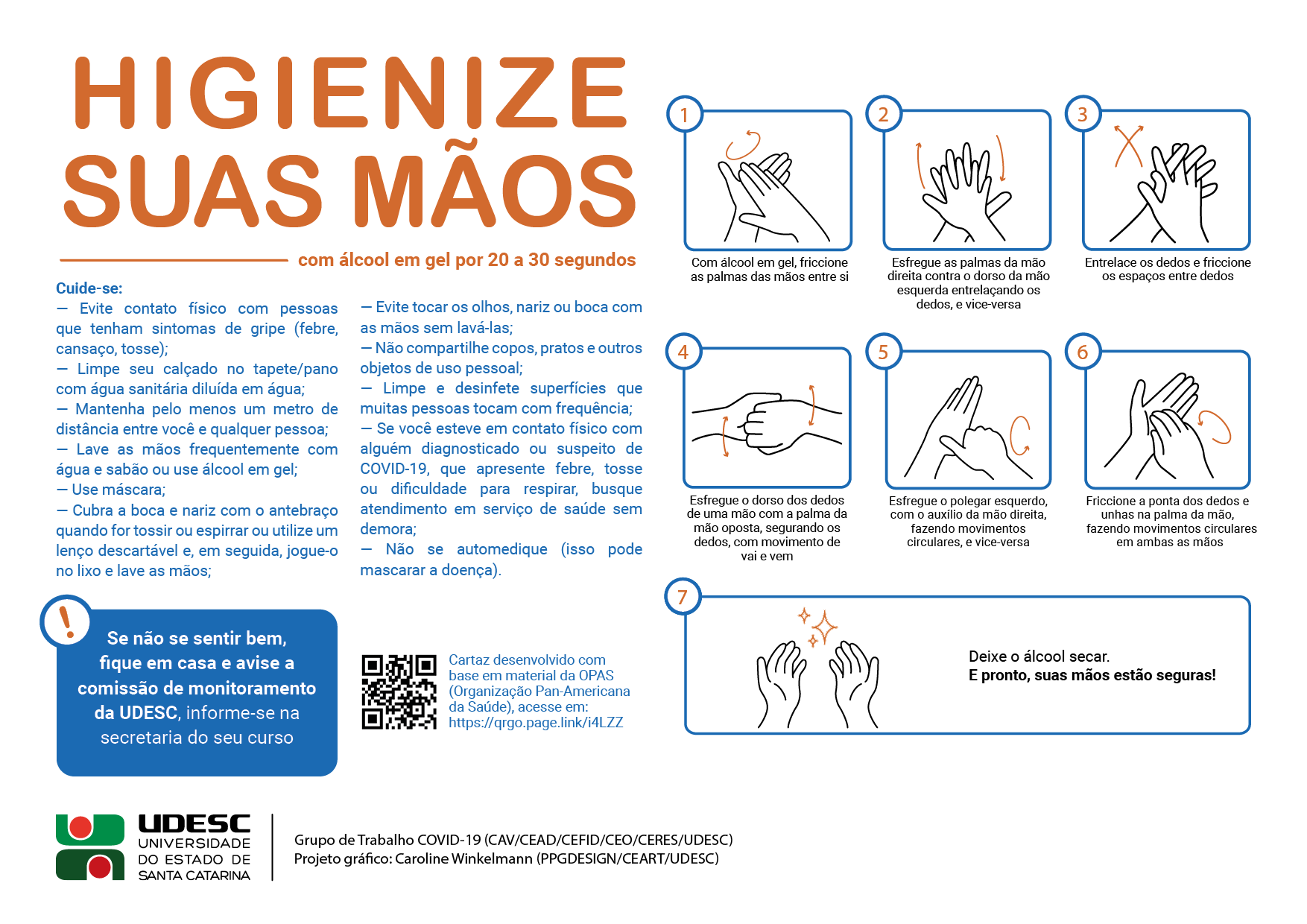 HIGIENIZE SUAS MÃOS

com álcool em gel por 20 a 30 segundos

Cuide-se:
— Evite contato físico com pessoas que tenham sintomas de gripe (febre, cansaço, tosse);
— Limpe seu calçado no tapete/pano com água sanitária diluída em água;
— Mantenha pelo menos um metro de distância entre você e qualquer pessoa;
— Lave as mãos frequentemente com água e sabão ou use álcool em gel;
— Use máscara;
— Cubra a boca e nariz com o antebraço quando for tossir ou espirrar ou utilize um lenço descartável e, em seguida, jogue-o no lixo e lave as mãos;

— Evite tocar os olhos, nariz ou boca com as mãos sem lavá-las;
— Não compartilhe copos, pratos e outros objetos de uso pessoal;
— Limpe e desinfete superfícies que muitas pessoas tocam com frequência;
— Se você esteve em contato físico com alguém diagnosticado ou suspeito de COVID-19, que apresente febre, tosse ou dificuldade para respirar, busque atendimento em serviço de saúde sem demora;
— Não se automedique (isso pode mascarar a doença).

!
Se não se sentir bem, fique em casa e avise a comissão de monitoramento da UDESC, informe-se na secretaria do seu curso

Cartaz desenvolvido com base em material da OPAS (Organização Pan-Americana da Saúde), acesse em: https://qrgo.page.link/i4LZZ

1
Com álcool em gel, friccione as palmas das mãos entre si

2
Esfregue as palmas da mão direita contra o dorso da mão esquerda entrelaçando os dedos, e vice-versa

3
Entrelace os dedos e friccione os espaços entre dedos

4
Esfregue o dorso dos dedos de uma mão com a palma da mão oposta, segurando os dedos, com movimento de vai e vem

5
Esfregue o polegar esquerdo, com o auxílio da mão direita, fazendo movimentos circulares, e vice-versa

6
Friccione a ponta dos dedos e unhas na palma da mão, fazendo movimentos circulares em ambas as mãos

7
Deixe o álcool secar.
E pronto, suas mãos estão seguras!

UDESC
UNIVERSIDADE DO ESTADO DE SANTA CATARINA

Grupo de Trabalho COVID-19 (CAV/CEAD/CEFID/CEO/CERES/UDESC)
Projeto gráfico: Caroline Winkelmann (PPGDESIGN/CEART/UDESC)