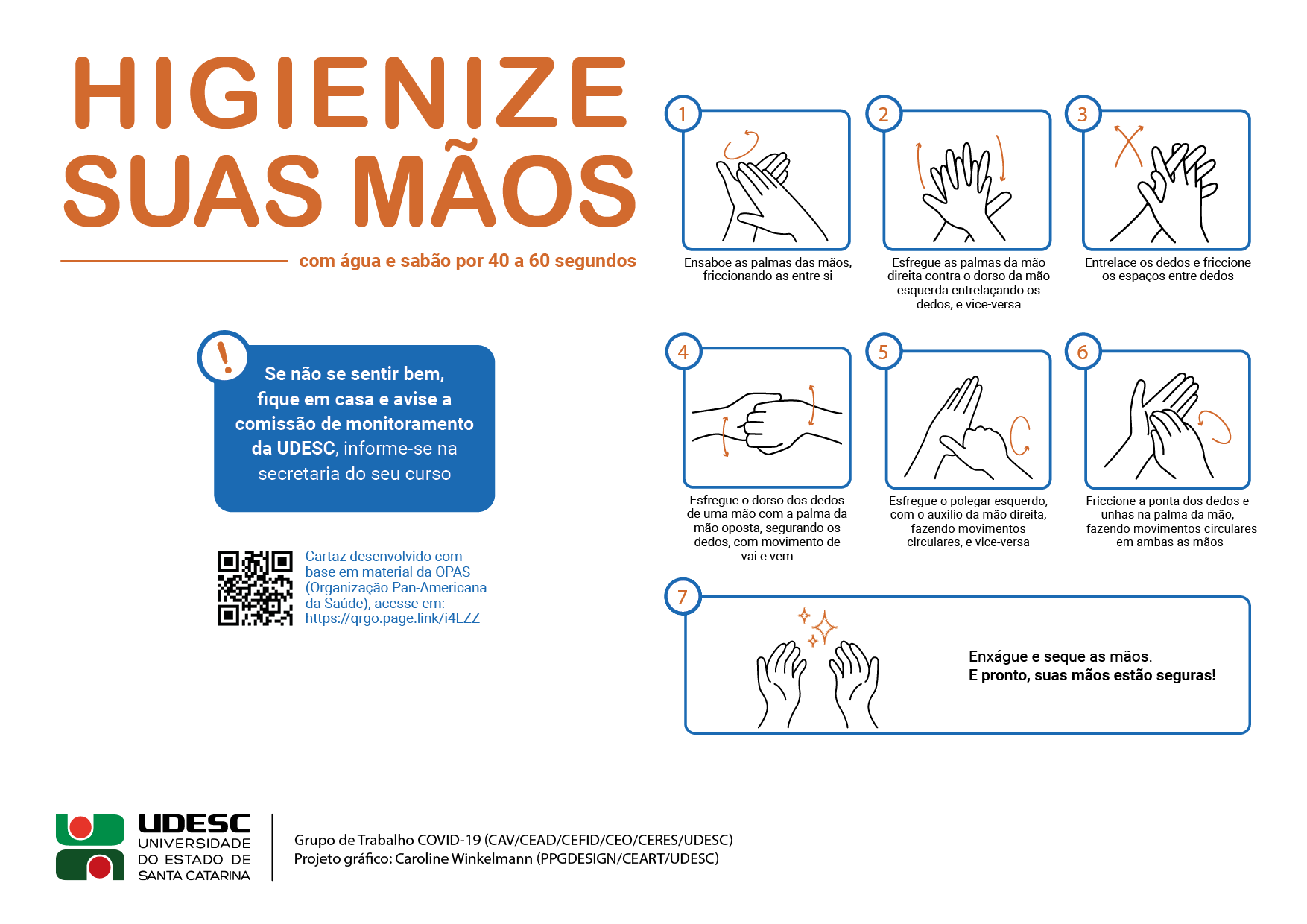 HIGIENIZE SUAS MÃOS

com água e sabão por 40 a 60 segundos

!

Se não se sentir bem, fique em casa e avise a comissão de monitoramento da UDESC, informe-se na secretaria do seu curso

Cartaz desenvolvido com base em material da OPAS (Organização Pan-Americana da Saúde), acesse em: https://qrgo.page.link/i4LZZ

1
Ensaboe as palmas das mãos, friccionando-as entre si

2
Esfregue as palmas da mão direita contra o dorso da mão esquerda entrelaçando os dedos, e vice-versa

3
Entrelace os dedos e friccione os espaços entre dedos

4
Esfregue o dorso dos dedos de uma mão com a palma da mão oposta, segurando os dedos, com movimento de vai e vem

5
Esfregue o polegar esquerdo, com o auxílio da mão direita, fazendo movimentos circulares, e vice-versa

6
Friccione a ponta dos dedos e unhas na palma da mão, fazendo movimentos circulares em ambas as mãos

7
Enxágue e seque as mãos.
E pronto, suas mãos estão seguras!

UDESC
UNIVERSIDADE DO ESTADO DE SANTA CATARINA

Grupo de Trabalho COVID-19 (CAV/CEAD/CEFID/CEO/CERES/UDESC)
Projeto gráfico: Caroline Winkelmann (PPGDESIGN/CEART/UDESC)